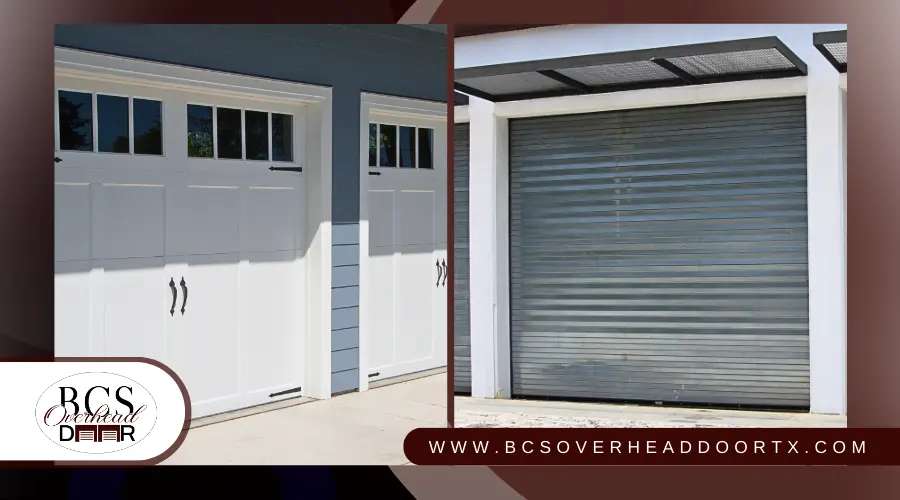 BCS
Overhead
DOOR

WWW.BCSOVERHEADDOORTX.COM