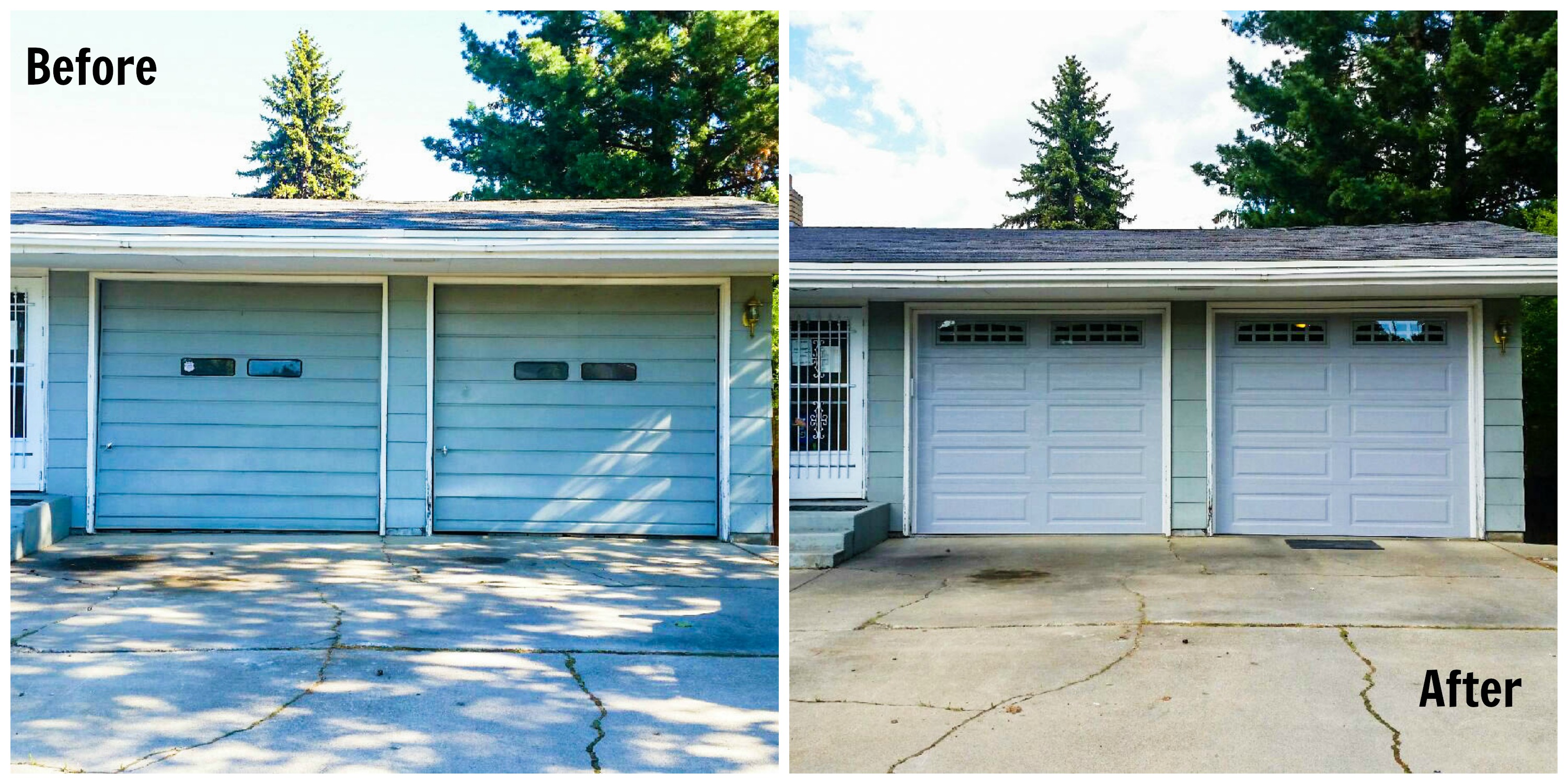 Before

After